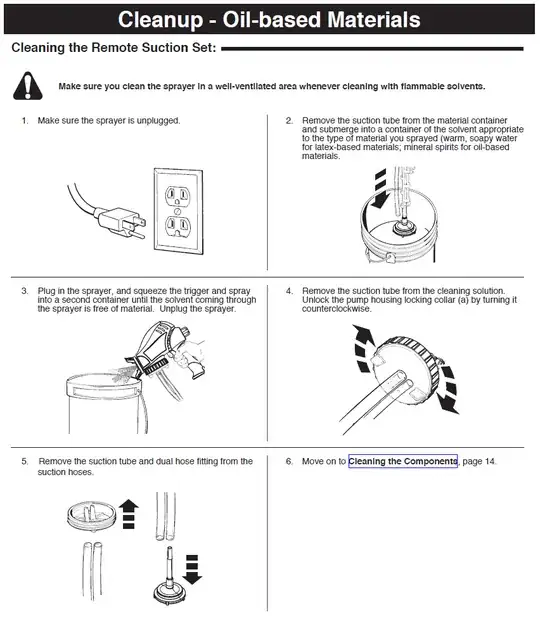 Cleanup - Oil-based Materials

Cleaning the Remote Suction Set:

Make sure you clean the sprayer in a well-ventilated area whenever cleaning with flammable solvents.

1. Make sure the sprayer is unplugged.

2. Remove the suction tube from the material container and submerge into a container of the solvent appropriate to the type of material you sprayed (warm, soapy water for latex-based materials; mineral spirits for oil-based materials.

3. Plug in the sprayer, and squeeze the trigger and spray into a second container until the solvent coming through the sprayer is free of material. Unplug the sprayer.

4. Remove the suction tube from the cleaning solution. Unlock the pump housing locking collar (a) by turning it counterclockwise.

5. Remove the suction tube and dual hose fitting from the suction hoses.

6. Move on to Cleaning the Components, page 14.