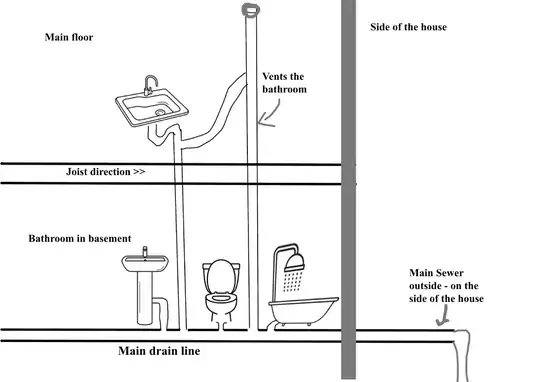 Main floor

Side of the house

Vents the bathroom

Joist direction >>

Bathroom in basement

Main Sewer outside - on the side of the house

Main drain line