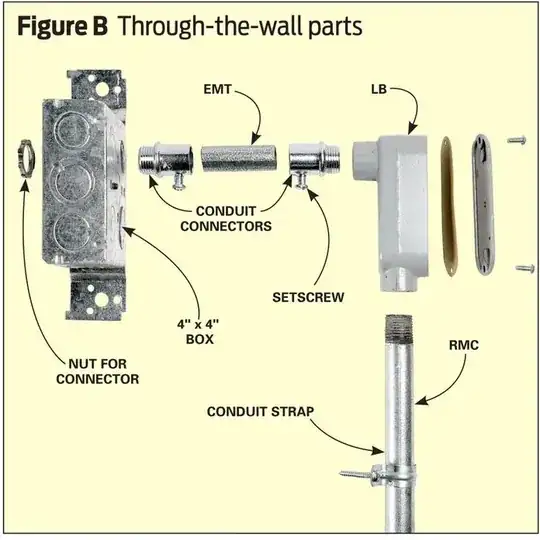 Figure B Through-the-wall parts

EMT

LB

CONDUIT CONNECTORS

SETSCREW

4" x 4" BOX

NUT FOR CONNECTOR

RMC

CONDUIT STRAP