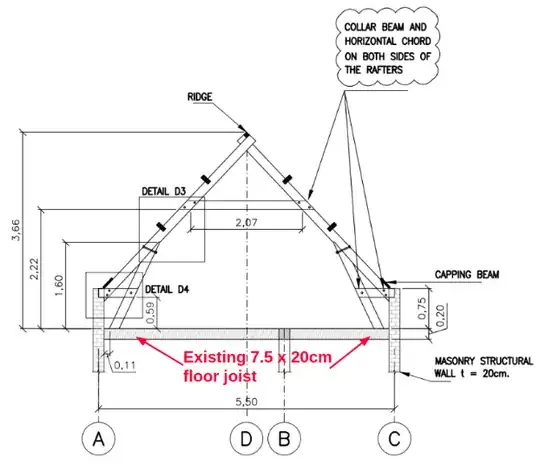 COLLAR BEAM AND HORIZONTAL CHORD ON BOTH SIDES OF THE RAFTERS

RIDGE

DETAIL D3

2,07

3,66

2,22

1,60

DETAIL D4

0,59

CAPPING BEAM

0,75

0,20

0,11

Existing 7.5 x 20cm floor joist

MASONRY STRUCTURAL WALL t = 20cm.

5,50

A

D

B

C