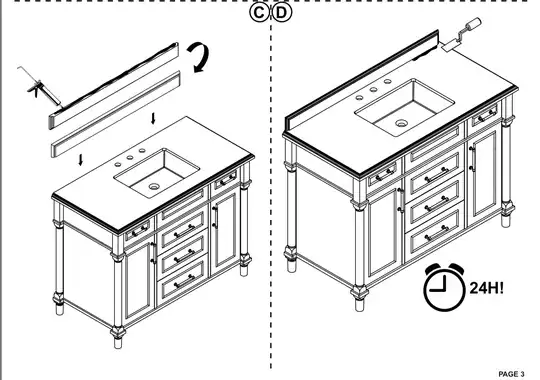 C D

24H!

PAGE 3