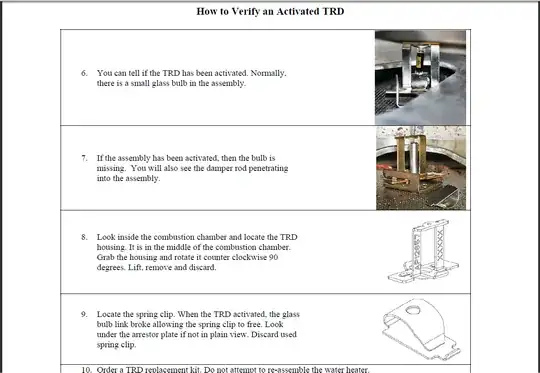 How to Verify an Activated TRD

6. You can tell if the TRD has been activated. Normally, there is a small glass bulb in the assembly.

7. If the assembly has been activated, then the bulb is missing. You will also see the damper rod penetrating into the assembly.

8. Look inside the combustion chamber and locate the TRD housing. It is in the middle of the combustion chamber. Grab the housing and rotate it counter clockwise 90 degrees. Lift, remove and discard.

9. Locate the spring clip. When the TRD activated, the glass bulb link broke allowing the spring clip to free. Look under the arrestor plate if not in plain view. Discard used spring clip.

10. Order a TRD replacement kit. Do not attempt to re-assemble the water heater.