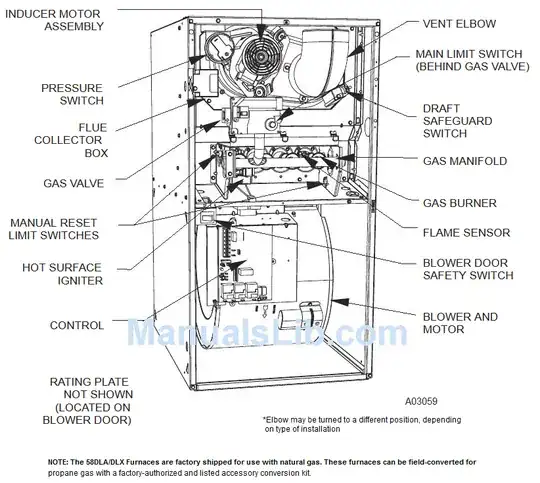 INDUCER MOTOR ASSEMBLY

PRESSURE SWITCH

FLUE COLLECTOR BOX

GAS VALVE

MANUAL RESET LIMIT SWITCHES

HOT SURFACE IGNITER

CONTROL

RATING PLATE NOT SHOWN (LOCATED ON BLOWER DOOR)

VENT ELBOW

MAIN LIMIT SWITCH (BEHIND GAS VALVE)

DRAFT SAFEGUARD SWITCH

GAS MANIFOLD

GAS BURNER

FLAME SENSOR

BLOWER DOOR SAFETY SWITCH

BLOWER AND MOTOR

ManualsLib.com

A03059

*Elbow may be turned to a different position, depending on type of installation

NOTE: The 580LA/DLX Furnaces are factory shipped for use with natural gas. These furnaces can be field-converted for propane gas with a factory-authorized and listed accessory conversion kit.