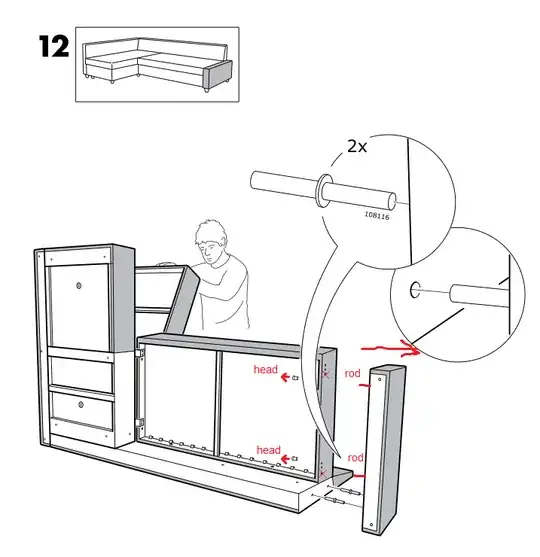 12

2x

108116

head

rod

head

rod