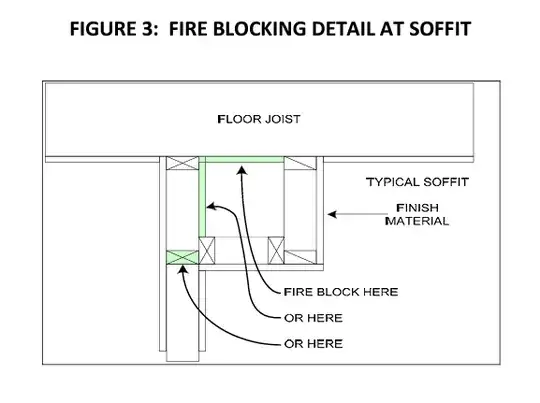 FIGURE 3: FIRE BLOCKING DETAIL AT SOFFIT

FLOOR JOIST

TYPICAL SOFFIT

FINISH MATERIAL

FIRE BLOCK HERE

OR HERE

OR HERE