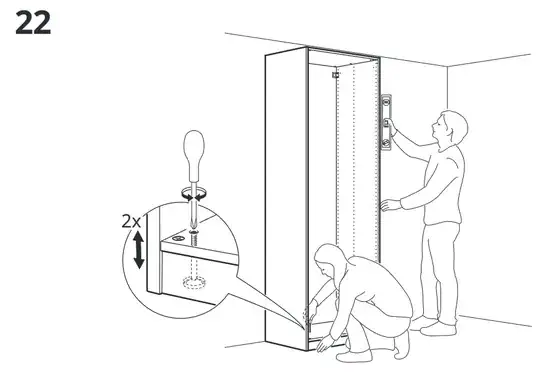 22

2x