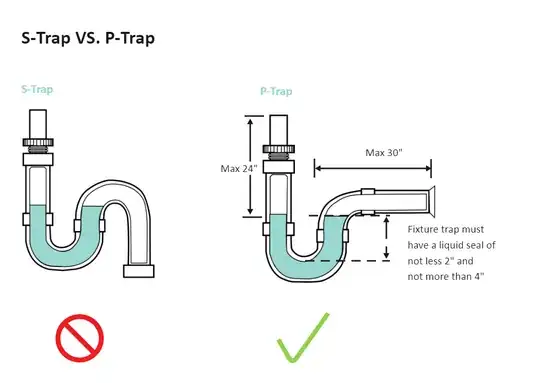 S-Trap VS. P-Trap

S-Trap

P-Trap

Max 24"

Max 30"

Fixture trap must have a liquid seal of not less 2" and not more than 4"