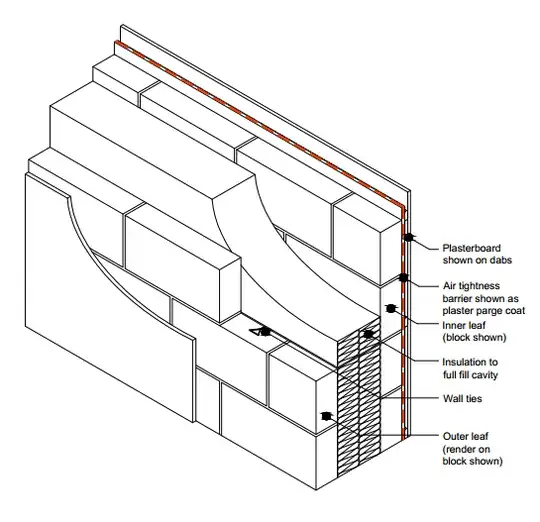 Plasterboard shown on dabs

Air tightness barrier shown as plaster parge coat

Inner leaf (block shown)

Insulation to full fill cavity

Wall ties

Outer leaf (render on block shown)