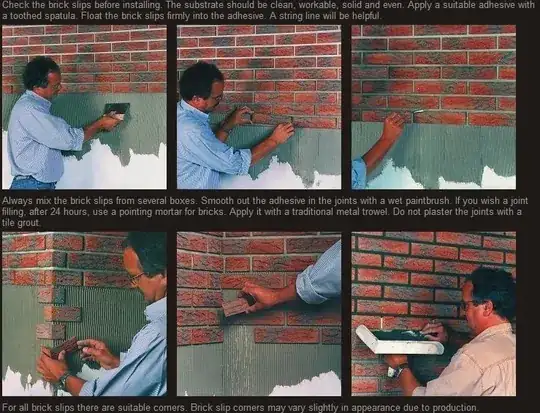 Check the brick slips before installing. The substrate should be clean, workable, solid and even. Apply a suitable adhesive with a toothed spatula. Float the brick slips firmly into the adhesive. A string line will be helpful.

Always mix the brick slips from several boxes. Smooth out the adhesive in the joints with a wet paintbrush. If you wish a joint filling, after 24 hours, use a pointing mortar for bricks. Apply it with a traditional metal trowel. Do not plaster the joints with a tile grout.

For all brick slips there are suitable corners. Brick slip corners may vary slightly in appearance due to production.