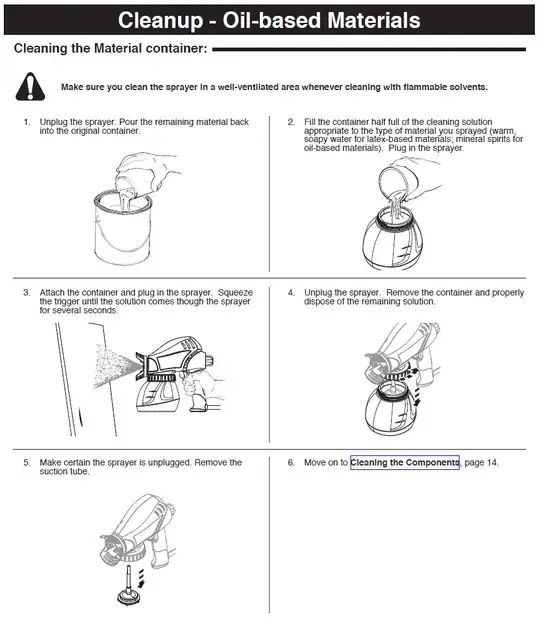 Cleanup - Oil-based Materials

Cleaning the Material container:

Make sure you clean the sprayer in a well-ventilated area whenever cleaning with flammable solvents.

1. Unplug the sprayer. Pour the remaining material back into the original container.

2. Fill the container half full of the cleaning solution appropriate to the type of material you sprayed (warm, soapy water for latex-based materials; mineral spirits for oil-based materials). Plug in the sprayer.

3. Attach the container and plug in the sprayer. Squeeze the trigger until the solution comes though the sprayer for several seconds.

4. Unplug the sprayer. Remove the container and properly dispose of the remaining solution.

5. Make certain the sprayer is unplugged. Remove the suction tube.

6. Move on to Cleaning the Components, page 14.