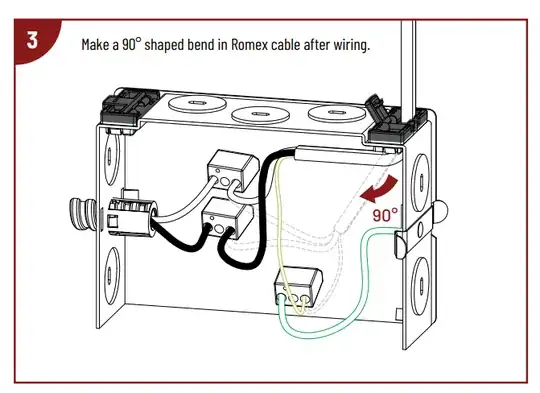 3

Make a 90° shaped bend in Romex cable after wiring.

90°