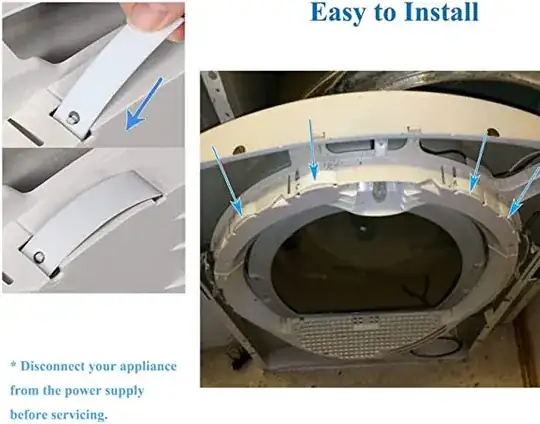 Easy to Install

* Disconnect your appliance from the power supply before servicing.