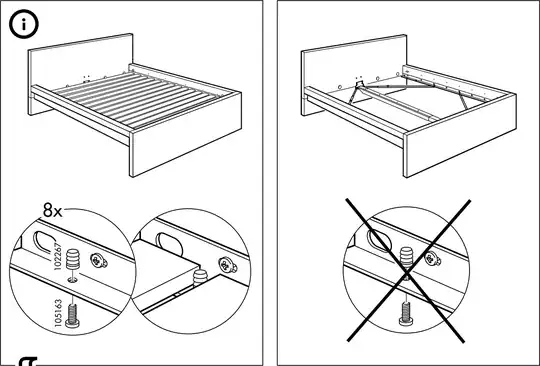 i

8x

102267

105163