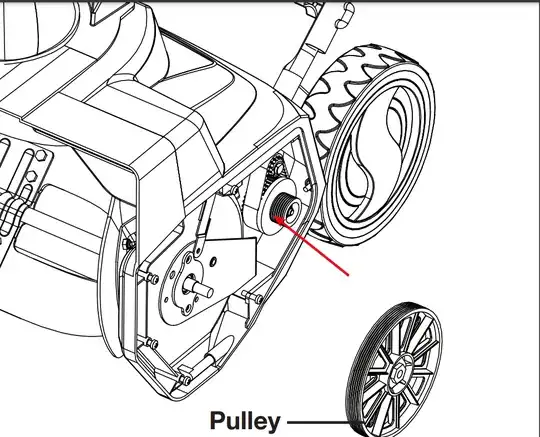 Pulley