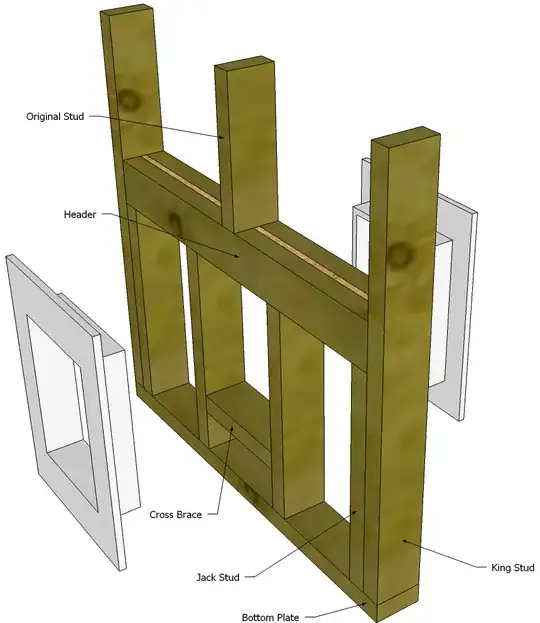 Original Stud

Header

Cross Brace

Jack Stud

King Stud

Bottom Plate