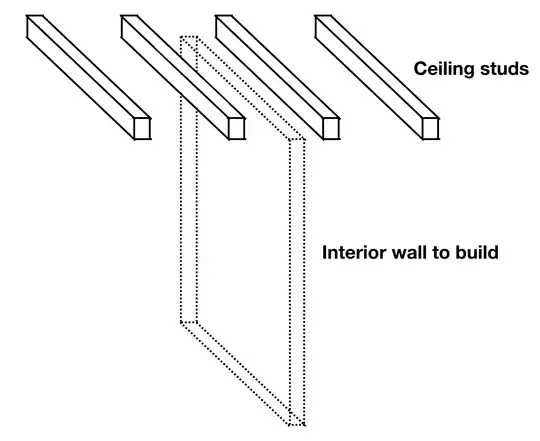 Ceiling studs

Interior wall to build