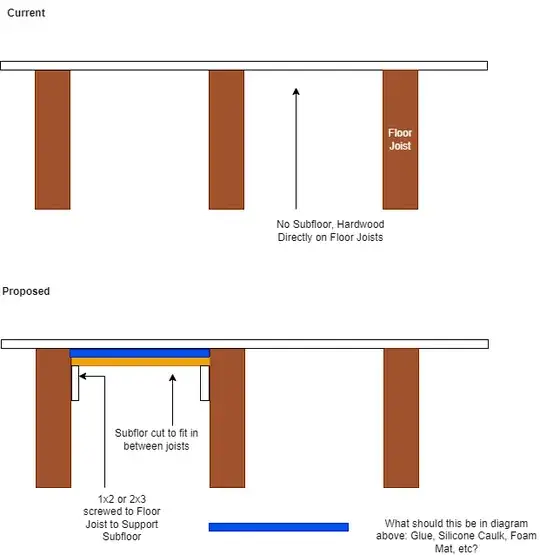 Current

Floor Joist

No Subfloor, Hardwood Directly on Floor Joists

Proposed

Subflor cut to fit in between joists

1x2 or 2x3 screwed to Floor Joist to Support Subfloor

What should this be in diagram above: Glue, Silicone Caulk, Foam Mat, etc?