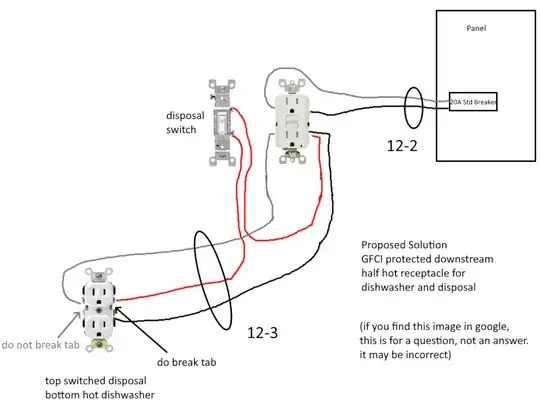 Panel

20A Std Breaker

disposal switch

12-2

Proposed Solution
GFCI protected downstream half hot receptacle for dishwasher and disposal

(if you find this image in google, this is for a question, not an answer. it may be incorrect)

12-3

do not break tab

do break tab

top switched disposal
bottom hot dishwasher