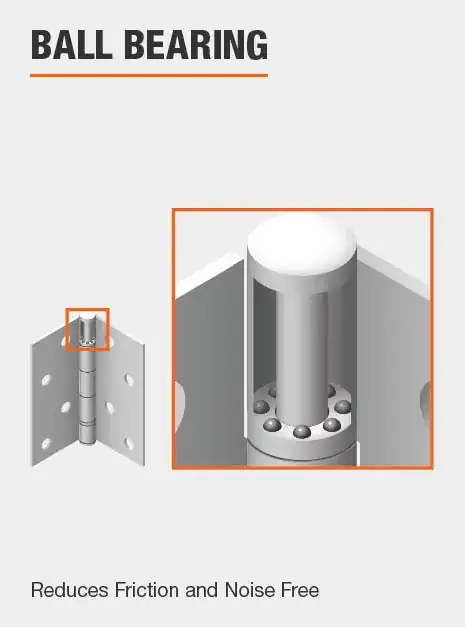 BALL BEARING

Reduces Friction and Noise Free