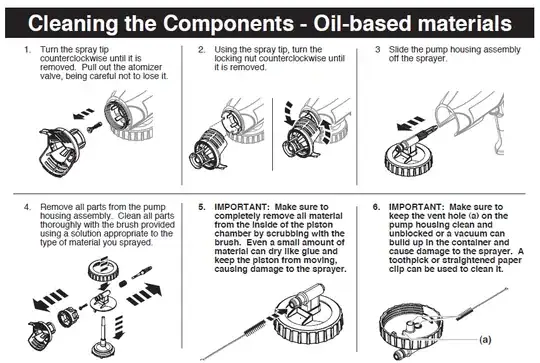 Cleaning the Components - Oil-based materials

1. Turn the spray tip counterclockwise until it is removed. Pull out the atomizer valve, being careful not to lose it.

2. Using the spray tip, turn the locking nut counterclockwise until it is removed.

3 Slide the pump housing assembly off the sprayer.

4. Remove all parts from the pump housing assembly. Clean all parts thoroughly with the brush provided using a solution appropriate to the type of material you sprayed.

5. IMPORTANT: Make sure to completely remove all material from the inside of the piston chamber by scrubbing with the brush. Even a small amount of material can dry like glue and keep the piston from moving, causing damage to the sprayer.

6. IMPORTANT: Make sure to keep the vent hole (a) on the pump housing clean and unblocked or a vacuum can build up in the container and cause damage to the sprayer. A toothpick or straightened paper clip can be used to clean it.

(a)