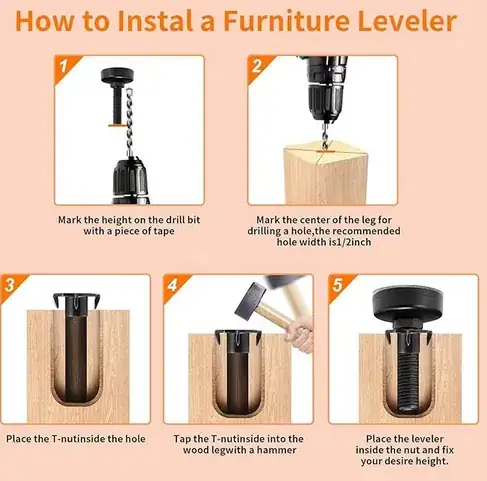 How to Instal a Furniture Leveler

1

Mark the height on the drill bit with a piece of tape

2

Mark the center of the leg for drilling a hole,the recommended hole width is1/2inch

3

Place the T-nutinside the hole

4

Tap the T-nutinside into the wood legwith a hammer

5

Place the leveler inside the nut and fix your desire height.