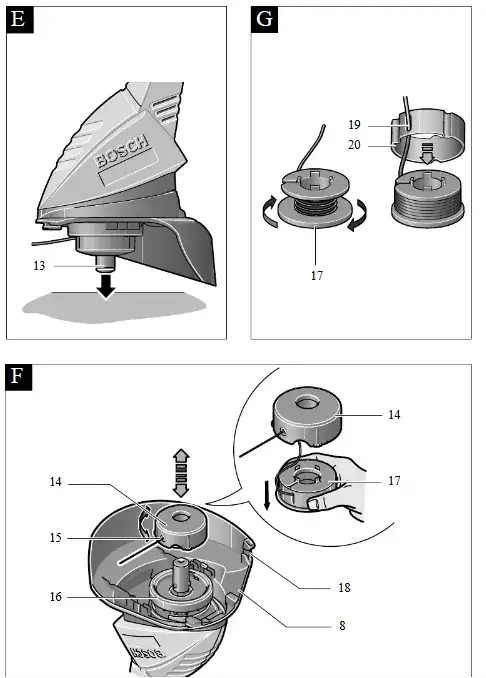 E

BOSCH

13

G

19

20

17

F

14

17

14

15

18

16

8

BOSCH