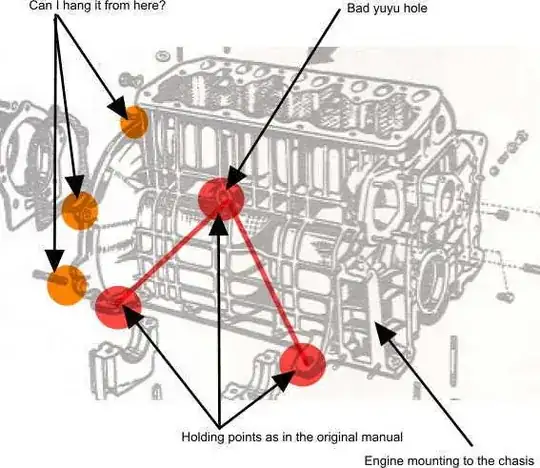 Can I hang it from here?

Bad yuyu hole

Holding points as in the original manual

Engine mounting to the chasis