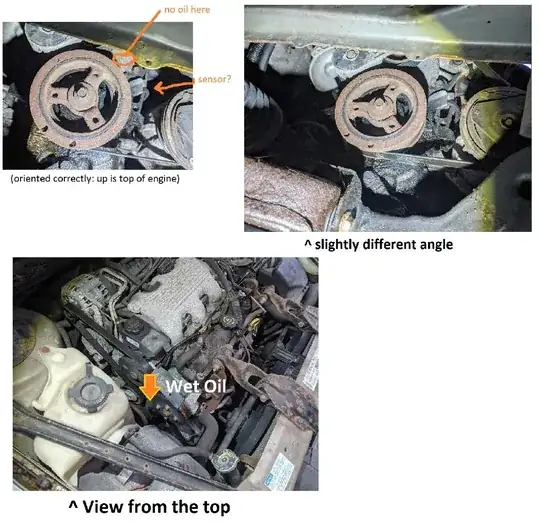 no oil here

sensor?

(oriented correctly: up is top of engine)

^ slightly different angle

Wet Oil

^ View from the top