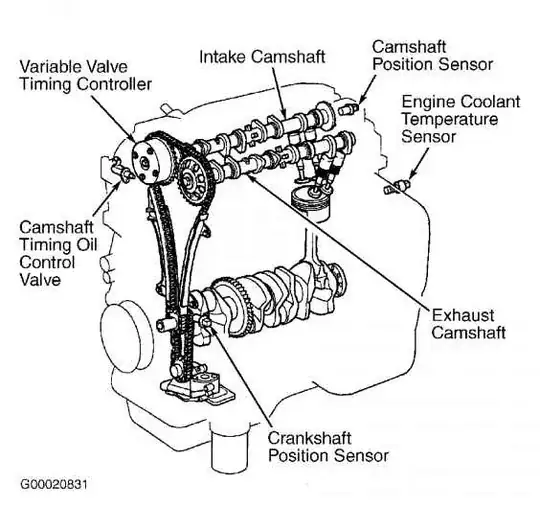 Variable Valve Timing Controller

Intake Camshaft

Camshaft Position Sensor

Engine Coolant Temperature Sensor

Camshaft Timing Oil Control Valve

Exhaust Camshaft

Crankshaft Position Sensor

G00020831