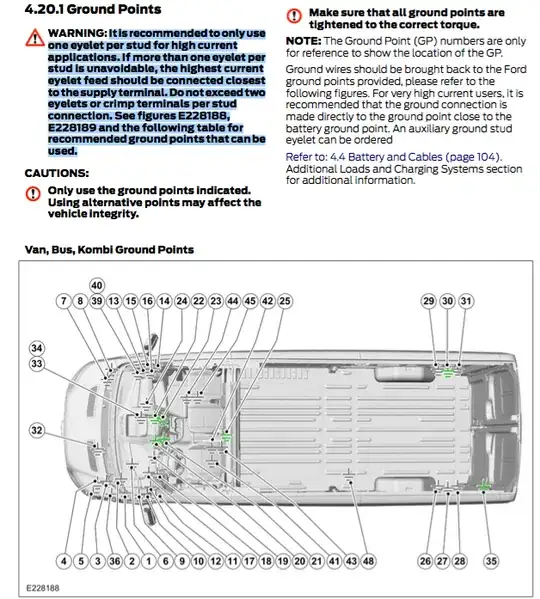 4.20.1 Ground Points

WARNING: It is recommended to only use one eyelet per stud for high current applications. If more than one eyelet per stud is unavoidable, the highest current eyelet feed should be connected closest to the supply terminal. Do not exceed two eyelets or crimp terminals per stud connection. See figures E228188, E228189 and the following table for recommended ground points that can be used.

CAUTIONS:

Only use the ground points indicated. Using alternative points may affect the vehicle integrity.

Make sure that all ground points are tightened to the correct torque.

NOTE: The Ground Point (GP) numbers are only for reference to show the location of the GP.

Ground wires should be brought back to the Ford ground points provided, please refer to the following figures. For very high current users, it is recommended that the ground connection is made directly to the ground point close to the battery ground point. An auxiliary ground stud eyelet can be ordered

Refer to: 4.4 Battery and Cables (page 104). Additional Loads and Charging Systems section for additional information.

Van, Bus, Kombi Ground Points

40
7 8 39 13 15 16 14 24 22 23 44 45 42 25
29 30 31
34
33
32
4 5 3 36 2 1 6 9 10 12 11 17 18 19 20 21 41 43 48
26 27 28 35
E228188