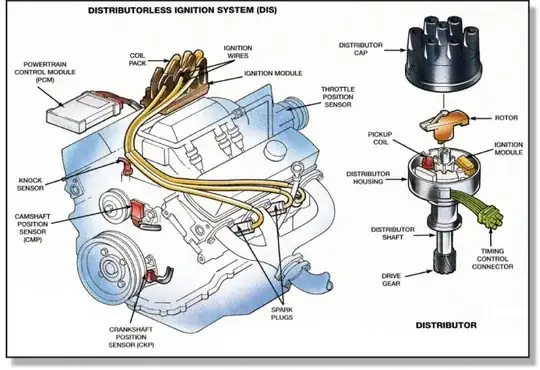 DISTRIBUTORLESS IGNITION SYSTEM (DIS)

POWERTRAIN CONTROL MODULE (PCM)

COIL PACK

IGNITION WIRES

IGNITION MODULE

THROTTLE POSITION SENSOR

KNOCK SENSOR

CAMSHAFT POSITION SENSOR (CMP)

CRANKSHAFT POSITION SENSOR (CKP)

SPARK PLUGS

DISTRIBUTOR CAP

ROTOR

PICKUP COIL

IGNITION MODULE

DISTRIBUTOR HOUSING

DISTRIBUTOR SHAFT

TIMING CONTROL CONNECTOR

DRIVE GEAR

DISTRIBUTOR