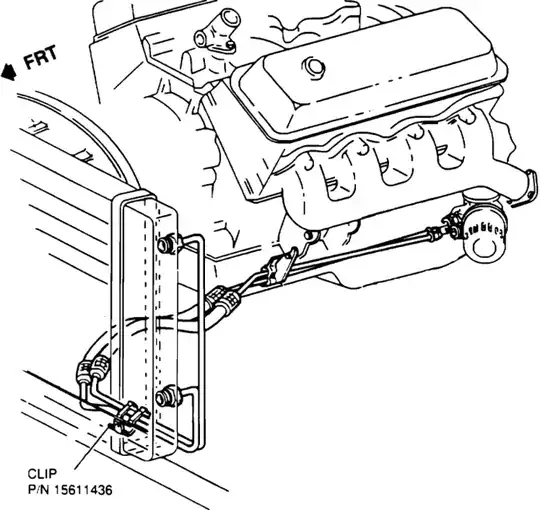 FRT

CLIP
P/N 15611436