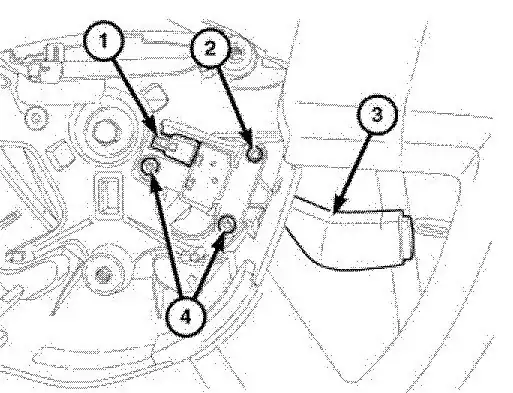 1
2
3
4