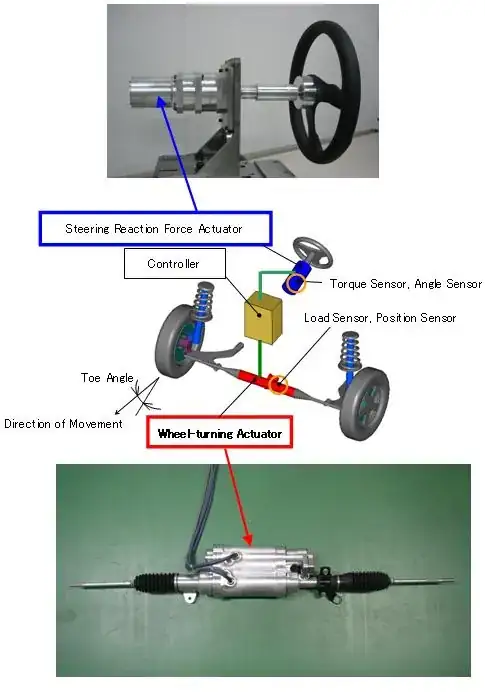 Steering Reaction Force Actuator

Controller

Torque Sensor, Angle Sensor

Load Sensor, Position Sensor

Toe Angle

Direction of Movement

Wheel-turning Actuator