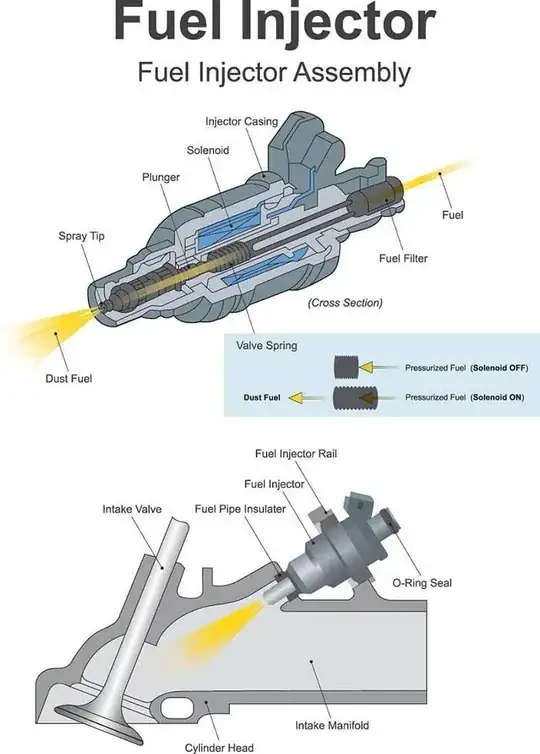 Fuel Injector

Fuel Injector Assembly

Injector Casing

Solenoid

Plunger

Spray Tip

Fuel

Fuel Filter

(Cross Section)

Dust Fuel

Valve Spring

Pressurized Fuel (Solenoid OFF)

Dust Fuel

Pressurized Fuel (Solenoid ON)

Fuel Injector Rail

Fuel Injector

Intake Valve

Fuel Pipe Insulater

O-Ring Seal

Intake Manifold

Cylinder Head