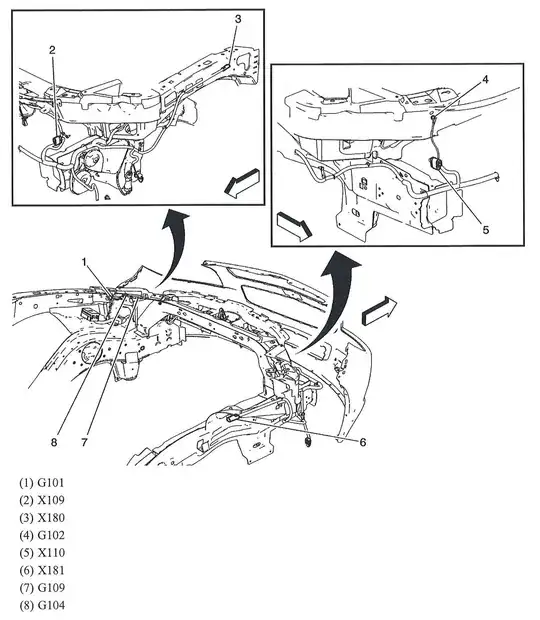 3
2
4
5
1
8
7
6

(1) G101
(2) X109
(3) X180
(4) G102
(5) X110
(6) X181
(7) G109
(8) G104