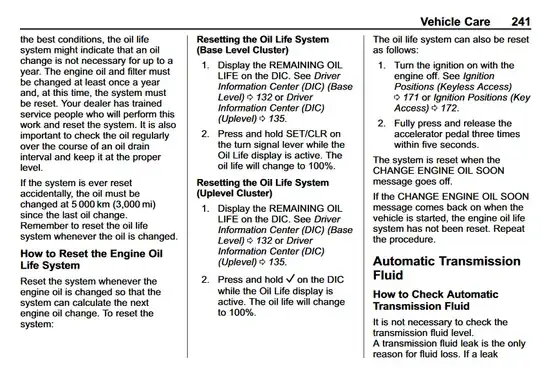 Vehicle Care 241

the best conditions, the oil life system might indicate that an oil change is not necessary for up to a year. The engine oil and filter must be changed at least once a year and, at this time, the system must be reset. Your dealer has trained service people who will perform this work and reset the system. It is also important to check the oil regularly over the course of an oil drain interval and keep it at the proper level.

If the system is ever reset accidentally, the oil must be changed at 5 000 km (3,000 mi) since the last oil change. Remember to reset the oil life system whenever the oil is changed.

How to Reset the Engine Oil Life System

Reset the system whenever the engine oil is changed so that the system can calculate the next engine oil change. To reset the system:

Resetting the Oil Life System (Base Level Cluster)

1. Display the REMAINING OIL LIFE on the DIC. See Driver Information Center (DIC) (Base Level) ⇨ 132 or Driver Information Center (DIC) (Uplevel) ⇨ 135.

2. Press and hold SET/CLR on the turn signal lever while the Oil Life display is active. The oil life will change to 100%.

Resetting the Oil Life System (Uplevel Cluster)

1. Display the REMAINING OIL LIFE on the DIC. See Driver Information Center (DIC) (Base Level) ⇨ 132 or Driver Information Center (DIC) (Uplevel) ⇨ 135.

2. Press and hold ✓ on the DIC while the Oil Life display is active. The oil life will change to 100%.

The oil life system can also be reset as follows:

1. Turn the ignition on with the engine off. See Ignition Positions (Keyless Access) ⇨ 171 or Ignition Positions (Key Access) ⇨ 172.

2. Fully press and release the accelerator pedal three times within five seconds.

The system is reset when the CHANGE ENGINE OIL SOON message goes off.

If the CHANGE ENGINE OIL SOON message comes back on when the vehicle is started, the engine oil life system has not been reset. Repeat the procedure.

Automatic Transmission Fluid

How to Check Automatic Transmission Fluid

It is not necessary to check the transmission fluid level.
A transmission fluid leak is the only reason for fluid loss. If a leak