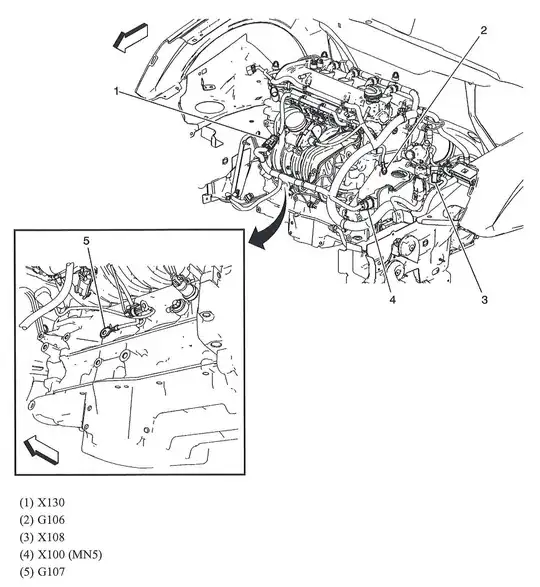 2
1
5
4
3

(1) X130
(2) G106
(3) X108
(4) X100 (MN5)
(5) G107