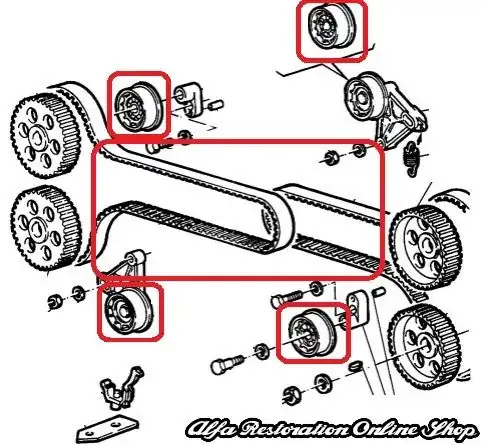 Alfa Restoration Online Shop