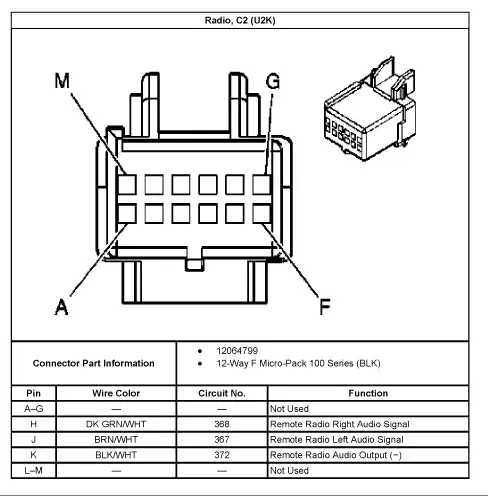 Radio, C2 (U2K)

M

G

A

F

Connector Part Information

- 12064799
- 12-Way F Micro-Pack 100 Series (BLK)

| Pin | Wire Color | Circuit No. | Function |
|---|---|---|---|
| A–G | — | — | Not Used |
| H | DK GRN/WHT | 368 | Remote Radio Right Audio Signal |
| J | BRN/WHT | 367 | Remote Radio Left Audio Signal |
| K | BLK/WHT | 372 | Remote Radio Audio Output (−) |
| L–M | — | — | Not Used |