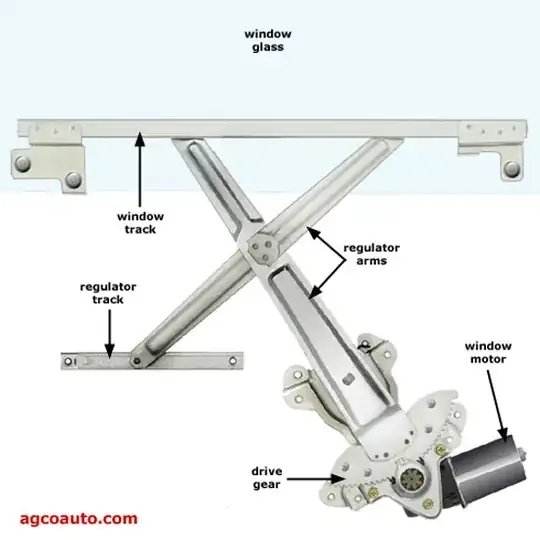 window glass

window track

regulator arms

regulator track

window motor

drive gear

agcoauto.com