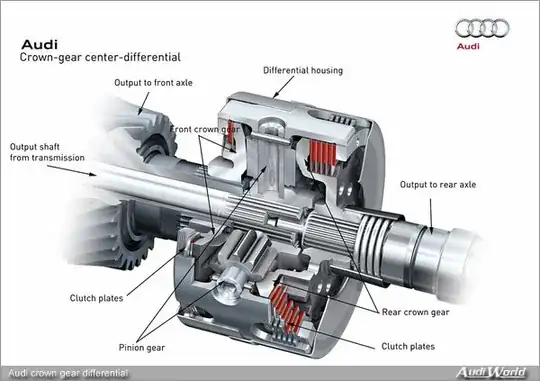 Audi
Crown-gear center-differential

Audi

Differential housing

Output to front axle

Front crown gear

Output shaft from transmission

Output to rear axle

Clutch plates

Rear crown gear

Pinion gear

Clutch plates

Audi crown gear differential

AudiWorld