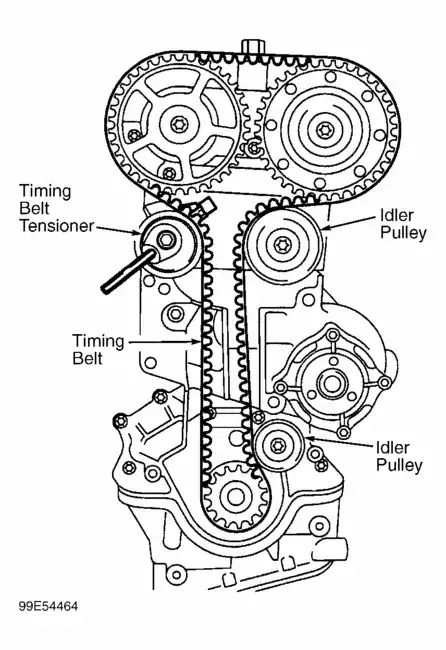 Timing Belt Tensioner

Idler Pulley

Timing Belt

Idler Pulley

99E54464