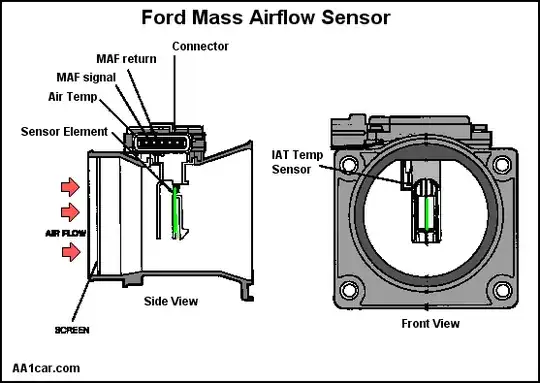 Ford Mass Airflow Sensor

Connector
MAF return
MAF signal
Air Temp
Sensor Element

AIR FLOW

SCREEN

Side View

IAT Temp Sensor

Front View

AA1car.com