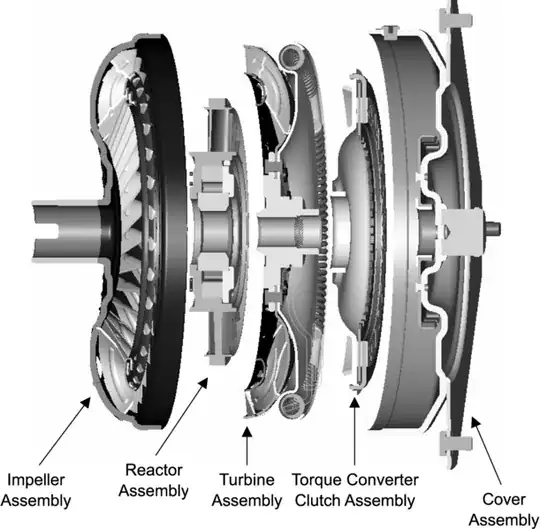 Impeller Assembly

Reactor Assembly

Turbine Assembly

Torque Converter Clutch Assembly

Cover Assembly