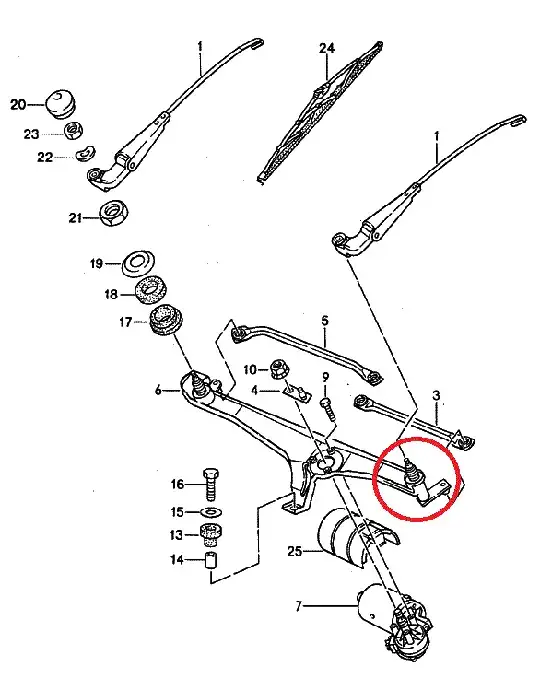 1
24
20
23
22
1
21
19
18
17
5
10
9
4
6
3
16
15
13
14
25
7