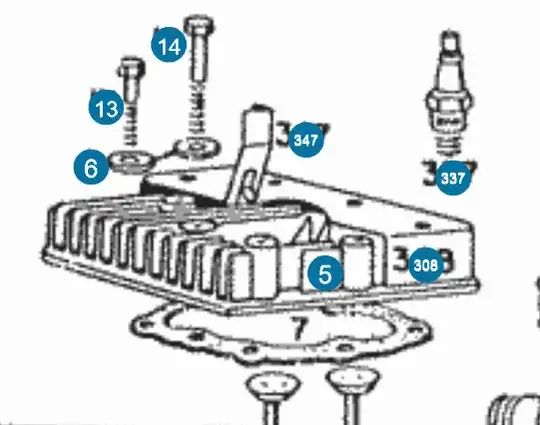 14
13
347
6
337
5
308
7